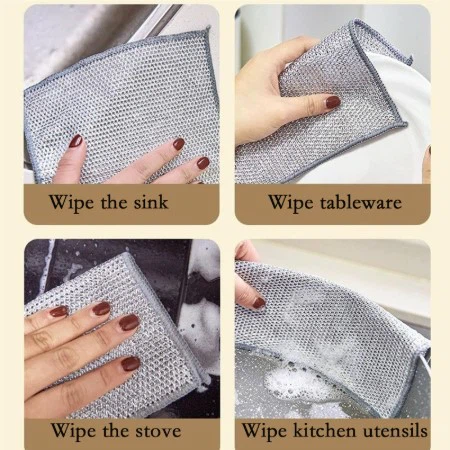 Wipe the sink

Wipe tableware

Wipe the stove

Wipe kitchen utensils